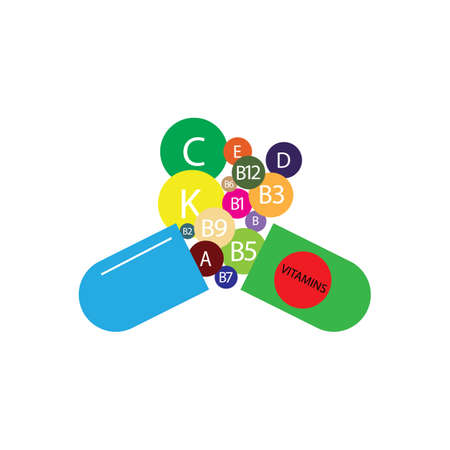 C
E
D
B12
B6
B3
K
B1
B
B2
B9
B5
A
B7
VITAMINS