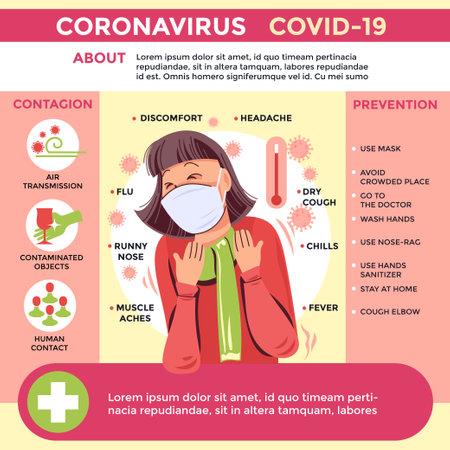 CORONAVIRUS COVID-19

ABOUT

Lorem ipsum dolor sit amet, id quo timeam pertinacia repudiandae, sit in altera tamquam, labores repudiandae id est. Omnis homero signiferumque vel id. Cu mei sumo

CONTAGION

AIR TRANSMISSION

CONTAMINATED OBJECTS

HUMAN CONTACT

DISCOMFORT

HEADACHE

FLU

DRY COUGH

RUNNY NOSE

CHILLS

MUSCLE ACHES

FEVER

PREVENTION

USE MASK

AVOID CROWDED PLACE

GO TO THE DOCTOR

WASH HANDS

USE NOSE-RAG

USE HANDS SANITIZER

STAY AT HOME

COUGH ELBOW

Lorem ipsum dolor sit amet, id quo timeam pertinacia repudiandae, sit in altera tamquam, labores