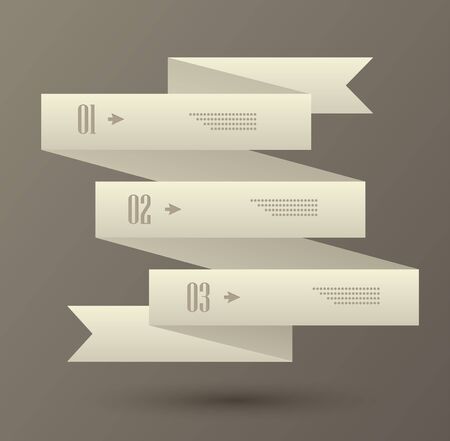 01

02

03