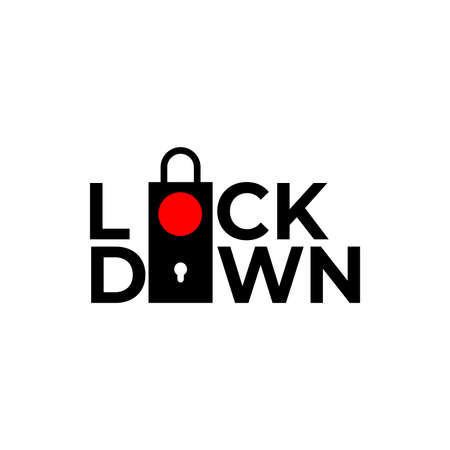 LOCK
DOWN