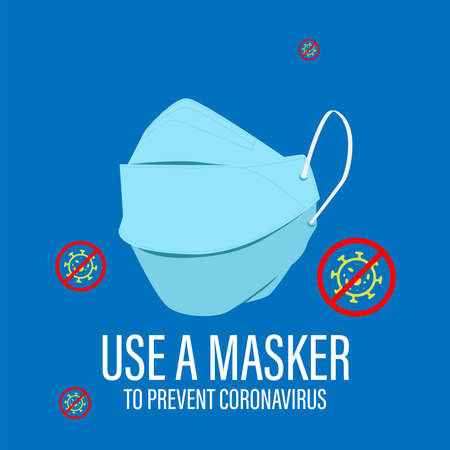 USE A MASKER
TO PREVENT CORONAVIRUS