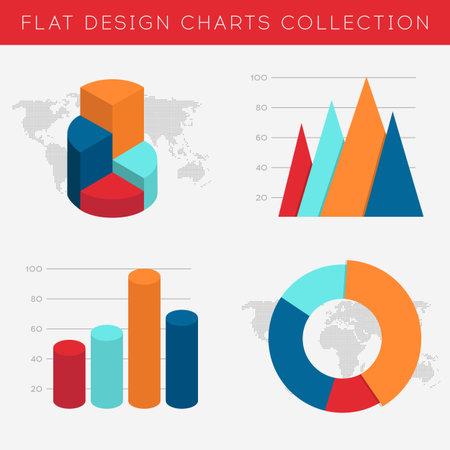 FLAT DESIGN CHARTS COLLECTION

100
80
60
40
20

100
80
60
40
20