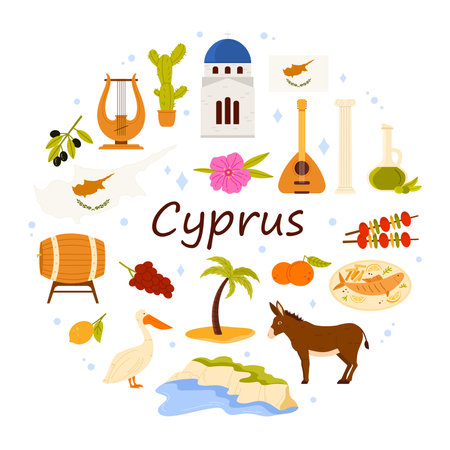 Cyprus