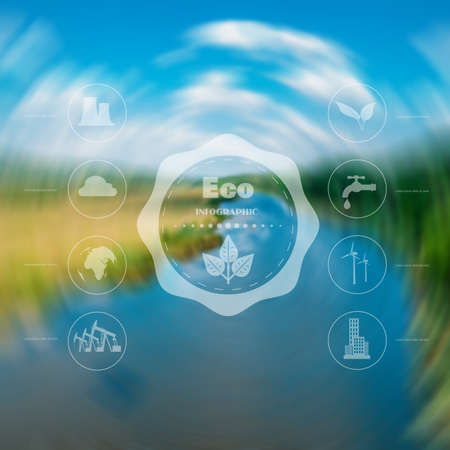 Eco
INFOGRAPHIC