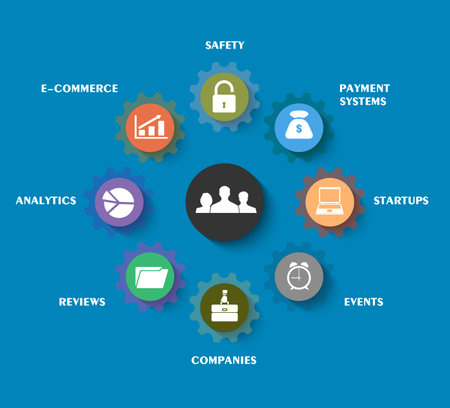 SAFETY

E-COMMERCE

PAYMENT SYSTEMS

$

ANALYTICS

STARTUPS

REVIEWS

EVENTS

COMPANIES