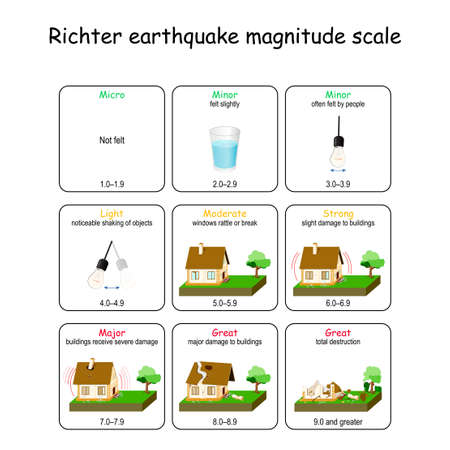 Richter earthquake magnitude scale

Micro

Not felt

1.0–1.9

Minor

felt slightly

2.0–2.9

Minor

often felt by people

3.0–3.9

Light

noticeable shaking of objects

4.0–4.9

Moderate

windows rattle or break

5.0–5.9

Strong

slight damage to buildings

6.0–6.9

Major

buildings receive severe damage

7.0–7.9

Great

major damage to buildings

8.0–8.9

Great

total destruction

9.0 and greater