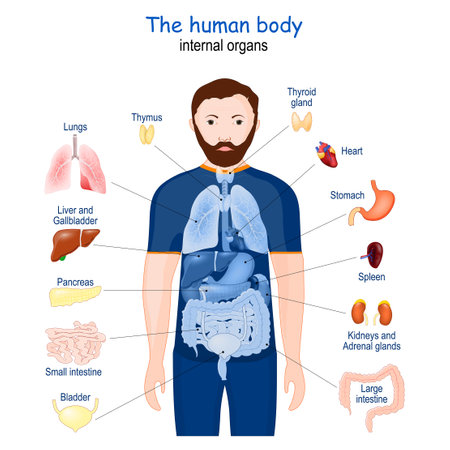 The human body
internal organs

Lungs

Thymus

Thyroid gland

Heart

Stomach

Liver and Gallbladder

Spleen

Pancreas

Kidneys and Adrenal glands

Small intestine

Bladder

Large intestine