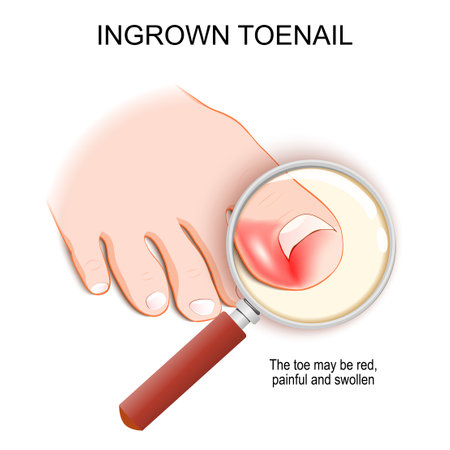 INGROWN TOENAIL

The toe may be red, painful and swollen