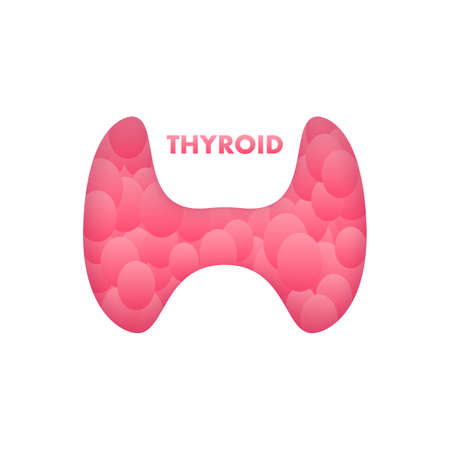 THYROID