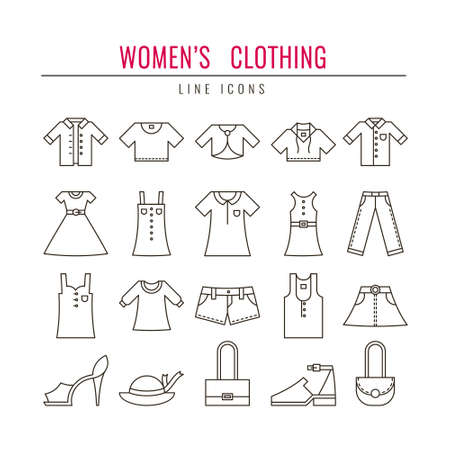 WOMEN'S CLOTHING

LINE ICONS