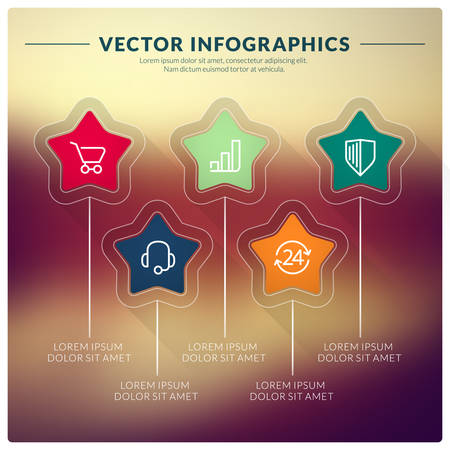 VECTOR INFOGRAPHICS

Lorem ipsum dolor sit amet, consectetur adipiscing elit. Nam dictum euismod tortor at vehicula.

24

LOREM IPSUM DOLOR SIT AMET

LOREM IPSUM DOLOR SIT AMET

LOREM IPSUM DOLOR SIT AMET

LOREM IPSUM DOLOR SIT AMET

LOREM IPSUM DOLOR SIT AMET