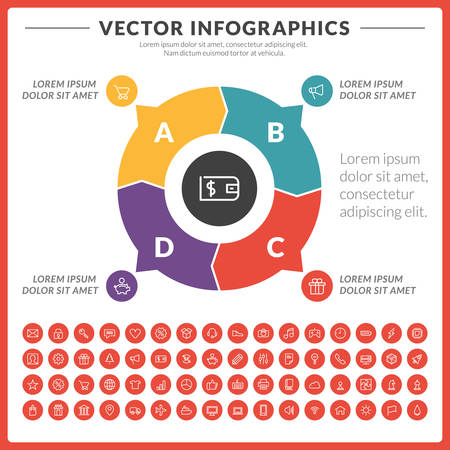 VECTOR INFOGRAPHICS

Lorem ipsum dolor sit amet, consectetur adipiscing elit. Nam dictum euismod tortor at vehicula.

LOREM IPSUM DOLOR SIT AMET

LOREM IPSUM DOLOR SIT AMET

A

B

$

Lorem ipsum dolor sit amet, consectetur adipiscing elit.

D

C

LOREM IPSUM DOLOR SIT AMET

LOREM IPSUM DOLOR SIT AMET