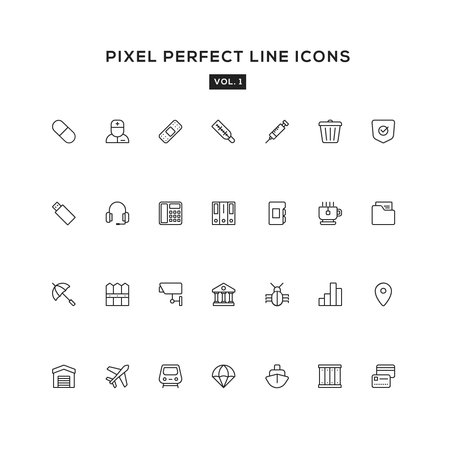 PIXEL PERFECT LINE ICONS

VOL. 1