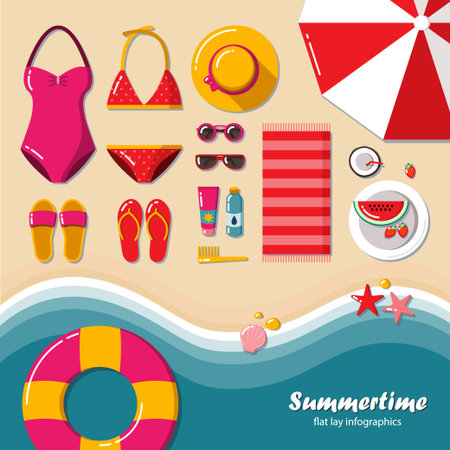 Summertime
flat lay infographics