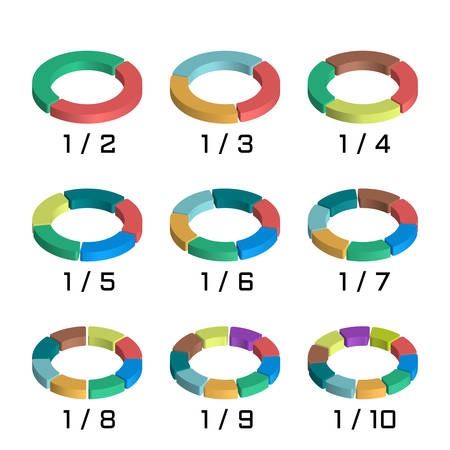 1 / 2

1 / 3

1 / 4

1 / 5

1 / 6

1 / 7

1 / 8

1 / 9

1 / 10