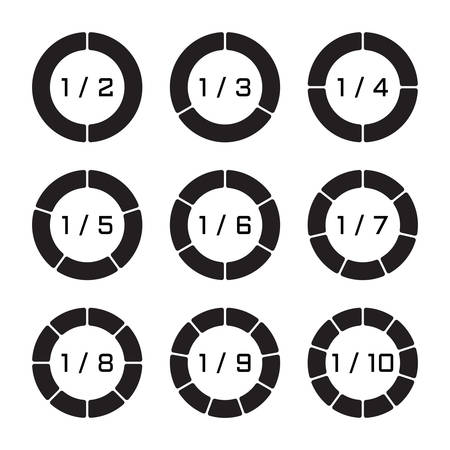 1 / 2
1 / 3
1 / 4
1 / 5
1 / 6
1 / 7
1 / 8
1 / 9
1 / 10