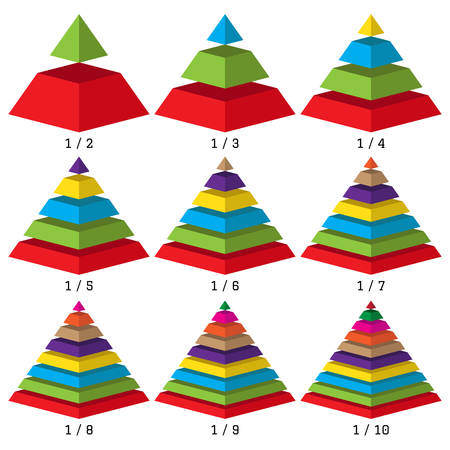 1 / 2

1 / 3

1 / 4

1 / 5

1 / 6

1 / 7

1 / 8

1 / 9

1 / 10