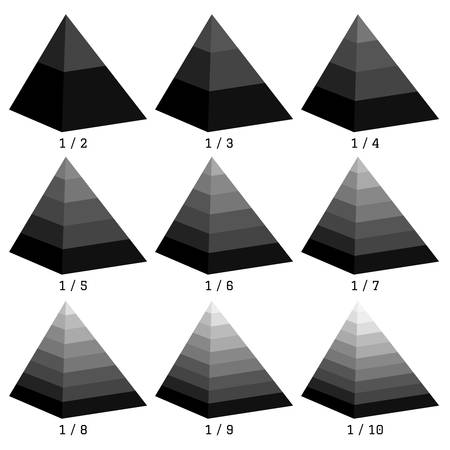 1 / 2

1 / 3

1 / 4

1 / 5

1 / 6

1 / 7

1 / 8

1 / 9

1 / 10