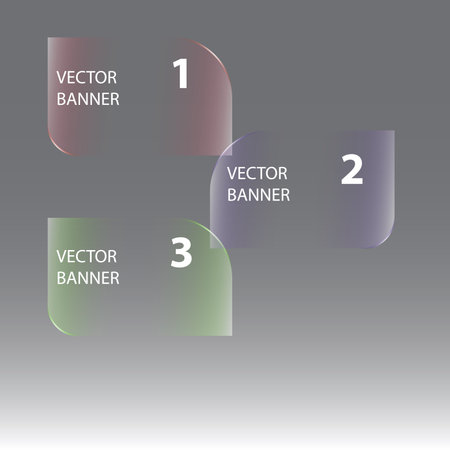 VECTOR BANNER 1

VECTOR BANNER 2

VECTOR BANNER 3