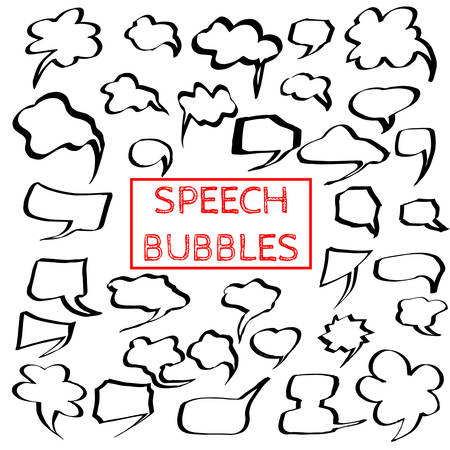 SPEECH BUBBLES