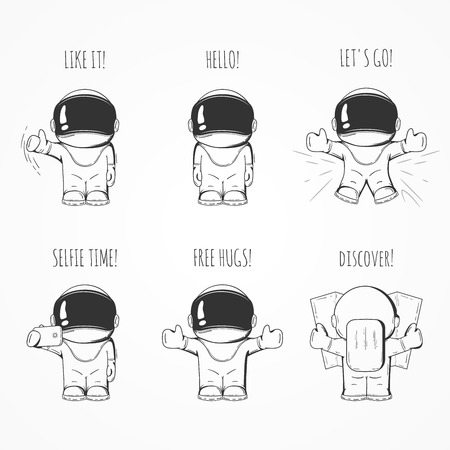 LIKE IT!

HELLO!

LET'S GO!

SELFIE TIME!

FREE HUGS!

DISCOVER!