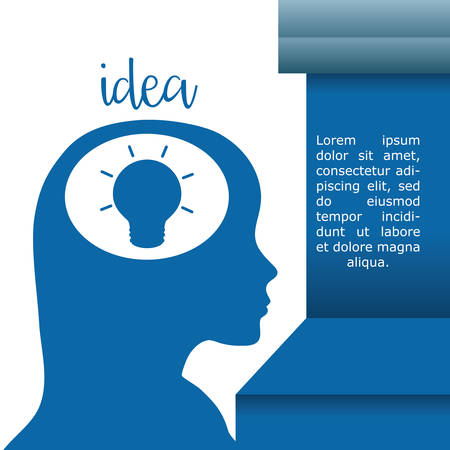 idea

Lorem ipsum dolor sit amet, consectetur adipiscing elit, sed do eiusmod tempor incididunt ut labore et dolore magna aliqua.