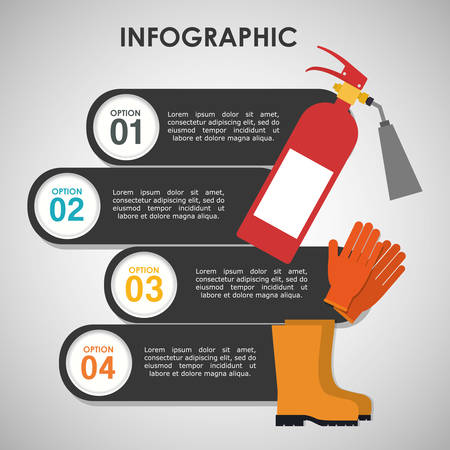 INFOGRAPHIC

OPTION
01

Lorem ipsum dolor sit amet, consectetur adipiscing elit, sed do eiusmod tempor incididunt ut labore et dolore magna aliqua.

OPTION
02

Lorem ipsum dolor sit amet, consectetur adipiscing elit, sed do eiusmod tempor incididunt ut labore et dolore magna aliqua.

OPTION
03

Lorem ipsum dolor sit amet, consectetur adipiscing elit, sed do eiusmod tempor incididunt ut labore et dolore magna aliqua.

OPTION
04

Lorem ipsum dolor sit amet, consectetur adipiscing elit, sed do eiusmod tempor incididunt ut labore et dolore magna aliqua.