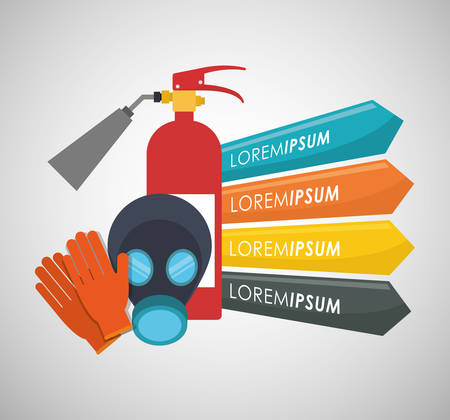 LOREMIPSUM

LOREMIPSUM

LOREMIPSUM

LOREMIPSUM