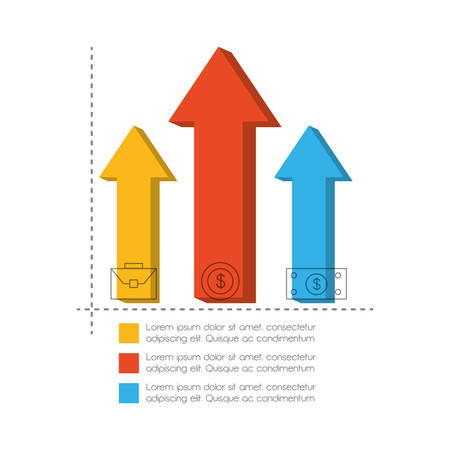 $

$

Lorem ipsum dolor sit amet, consectetur adipiscing elit. Quisque ac condimentum

Lorem ipsum dolor sit amet, consectetur adipiscing elit. Quisque ac condimentum

Lorem ipsum dolor sit amet, consectetur adipiscing elit. Quisque ac condimentum