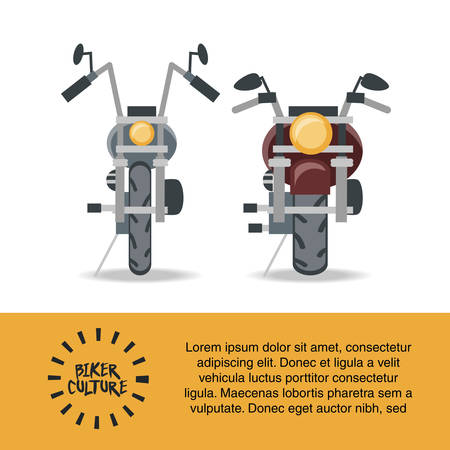 BIKER CULTURE

Lorem ipsum dolor sit amet, consectetur adipiscing elit. Donec et ligula a velit vehicula luctus porttitor consectetur ligula. Maecenas lobortis pharetra sem a vulputate. Donec eget auctor nibh, sed