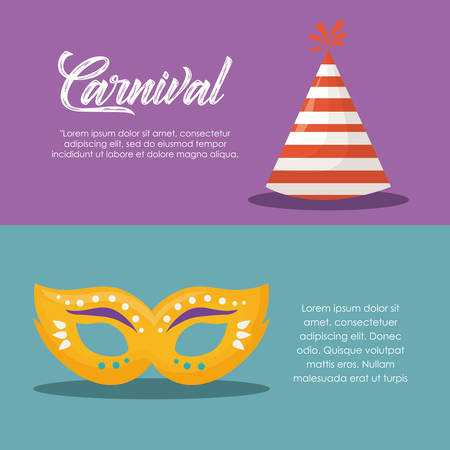 Carnival

"Lorem ipsum dolor sit amet, consectetur adipiscing elit, sed do eiusmod tempor incididunt ut labore et dolore magna aliqua.

Lorem ipsum dolor sit amet, consectetuer adipiscing elit. Donec odio. Quisque volutpat mattis eros. Nullam malesuada erat ut turpis