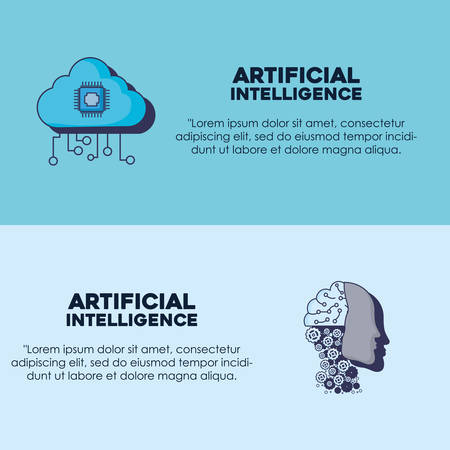 ARTIFICIAL INTELLIGENCE

"Lorem ipsum dolor sit amet, consectetur adipiscing elit, sed do eiusmod tempor incididunt ut labore et dolore magna aliqua.

ARTIFICIAL INTELLIGENCE

"Lorem ipsum dolor sit amet, consectetur adipiscing elit, sed do eiusmod tempor incididunt ut labore et dolore magna aliqua.