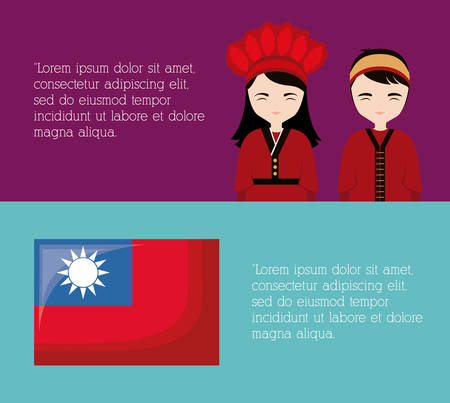 "Lorem ipsum dolor sit amet, consectetur adipiscing elit, sed do eiusmod tempor incididunt ut labore et dolore magna aliqua.

"Lorem ipsum dolor sit amet, consectetur adipiscing elit, sed do eiusmod tempor incididunt ut labore et dolore magna aliqua.