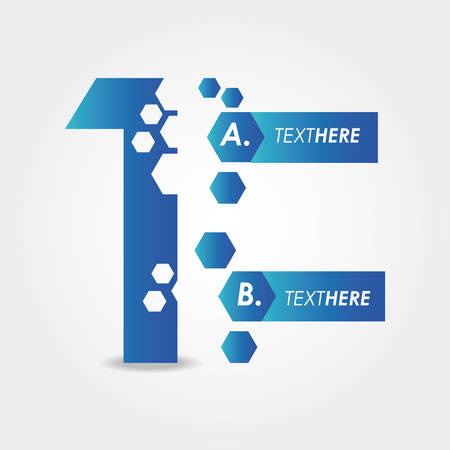 1

A. TEXTHERE

B. TEXTHERE