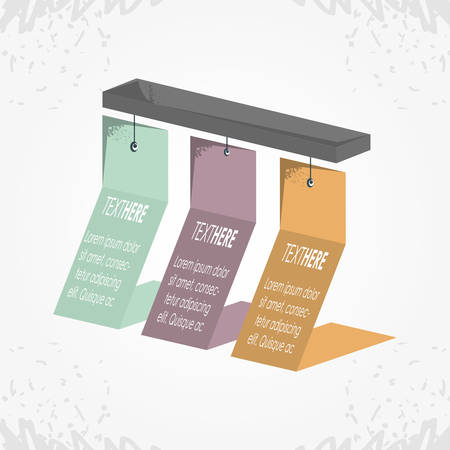 TEXTHERE

Lorem ipsum dolor sit amet, consectetur adipiscing elit. Quisque ac.

TEXTHERE

Lorem ipsum dolor sit amet, consectetur adipiscing elit. Quisque ac.

TEXTHERE

Lorem ipsum dolor sit amet, consectetur adipiscing elit. Quisque ac.