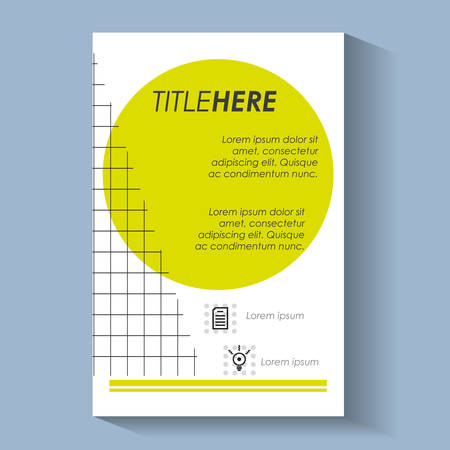 TITLEHERE

Lorem ipsum dolor sit amet, consectetur adipiscing elit. Quisque ac condimentum nunc.

Lorem ipsum dolor sit amet, consectetur adipiscing elit. Quisque ac condimentum nunc.

Lorem ipsum

Lorem ipsum