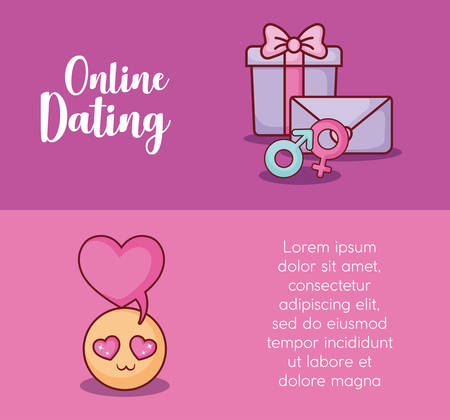 Online Dating

Lorem ipsum dolor sit amet, consectetur adipiscing elit, sed do eiusmod tempor incididunt ut labore et dolore magna