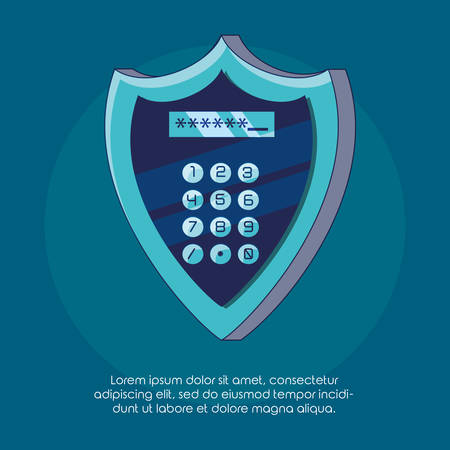 ******_

1 2 3
4 5 6
7 8 9
/ • 0

Lorem ipsum dolor sit amet, consectetur adipiscing elit, sed do eiusmod tempor incididunt ut labore et dolore magna aliqua.