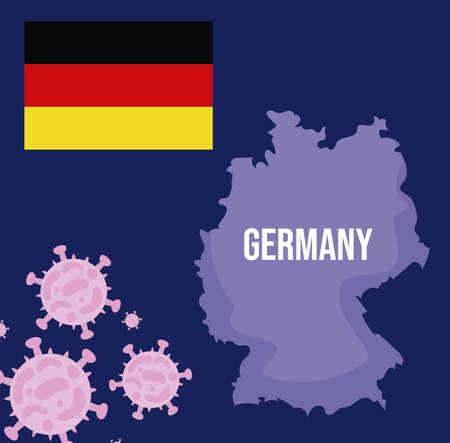 GERMANY