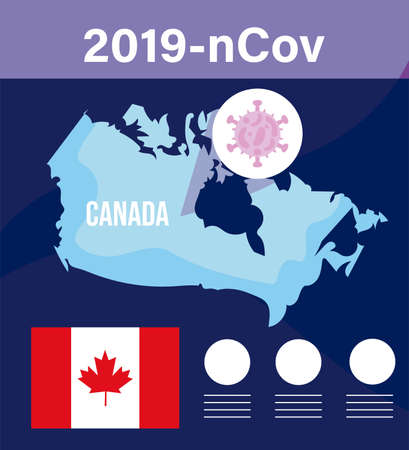 2019-nCov

CANADA