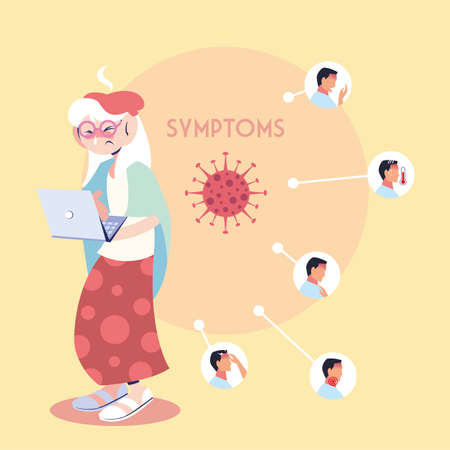 SYMPTOMS