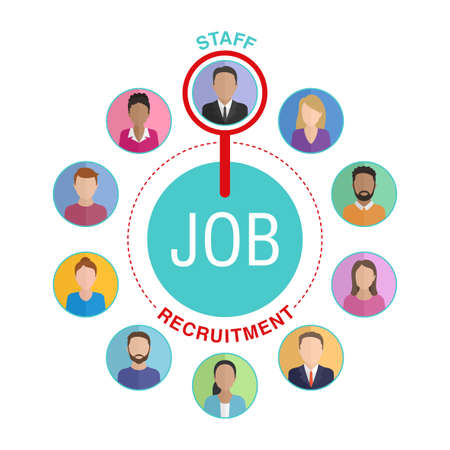 STAFF

JOB

RECRUITMENT