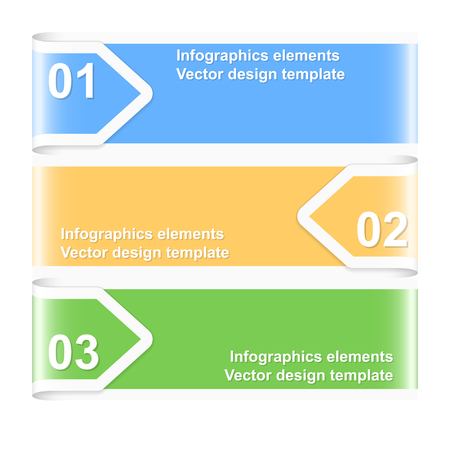 01

Infographics elements
Vector design template

Infographics elements
Vector design template

02

03

Infographics elements
Vector design template