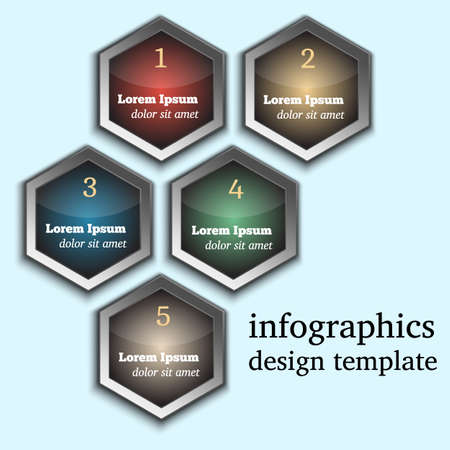 1
Lorem Ipsum
dolor sit amet

2
Lorem Ipsum
dolor sit amet

3
Lorem Ipsum
dolor sit amet

4
Lorem Ipsum
dolor sit amet

5
Lorem Ipsum
dolor sit amet

infographics
design template