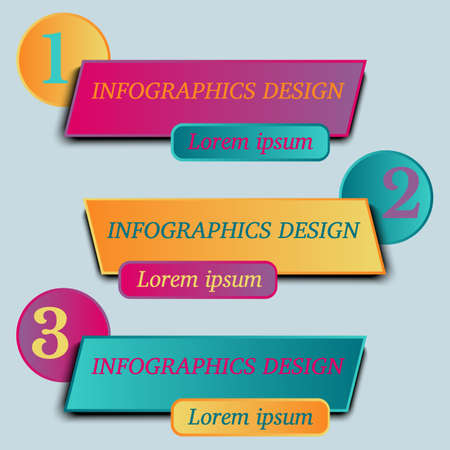 1

INFOGRAPHICS DESIGN

Lorem ipsum

2

INFOGRAPHICS DESIGN

Lorem ipsum

3

INFOGRAPHICS DESIGN

Lorem ipsum