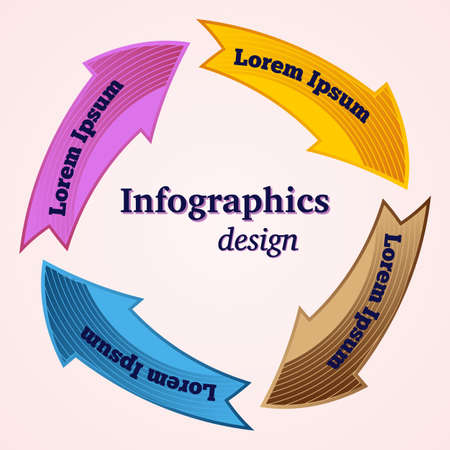 Lorem Ipsum

Lorem Ipsum

Infographics
design

Lorem Ipsum

Lorem Ipsum