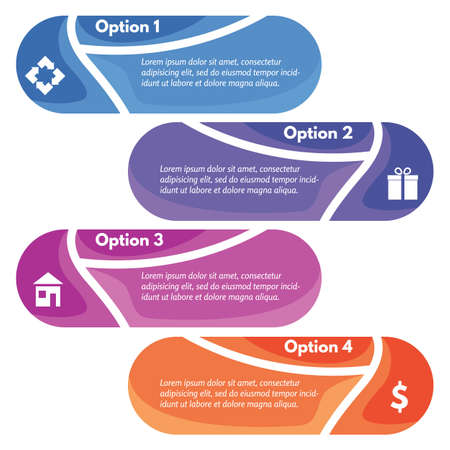 Option 1

Lorem ipsum dolor sit amet, consectetur adipisicing elit, sed do eiusmod tempor incididunt ut labore et dolore magna aliqua.

Option 2

Lorem ipsum dolor sit amet, consectetur adipisicing elit, sed do eiusmod tempor incididunt ut labore et dolore magna aliqua.

Option 3

Lorem ipsum dolor sit amet, consectetur adipisicing elit, sed do eiusmod tempor incididunt ut labore et dolore magna aliqua.

Option 4

Lorem ipsum dolor sit amet, consectetur adipisicing elit, sed do eiusmod tempor incididunt ut labore et dolore magna aliqua.

$