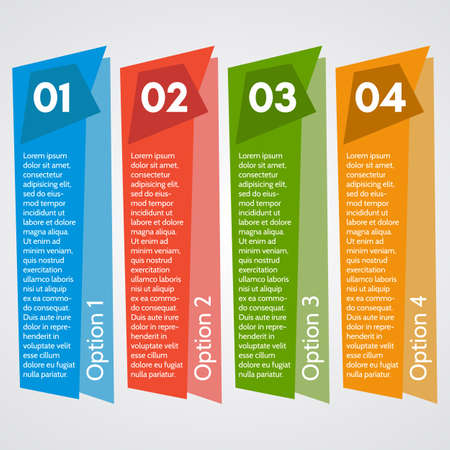 01

Lorem ipsum dolor sit amet, consectetur adipisicing elit, sed do eiusmod tempor incididunt ut labore et dolore magna aliqua. Ut enim ad minim veniam, quis nostrud exercitation ullamco laboris nisi ut aliquip ex ea commodo consequat. Duis aute irure dolor in reprehenderit in voluptate velit esse cillum dolore eu fugiat nulla pariatur.

Option 1

02

Lorem ipsum dolor sit amet, consectetur adipisicing elit, sed do eiusmod tempor incididunt ut labore et dolore magna aliqua. Ut enim ad minim veniam, quis nostrud exercitation ullamco laboris nisi ut aliquip ex ea commodo consequat. Duis aute irure dolor in reprehenderit in voluptate velit esse cillum dolore eu fugiat nulla pariatur.

Option 2

03

Lorem ipsum dolor sit amet, consectetur adipisicing elit, sed do eiusmod tempor incididunt ut labore et dolore magna aliqua. Ut enim ad minim veniam, quis nostrud exercitation ullamco laboris nisi ut aliquip ex ea commodo consequat. Duis aute irure dolor in reprehenderit in voluptate velit esse cillum dolore eu fugiat nulla pariatur.

Option 3

04

Lorem ipsum dolor sit amet, consectetur adipisicing elit, sed do eiusmod tempor incididunt ut labore et dolore magna aliqua. Ut enim ad minim veniam, quis nostrud exercitation ullamco laboris nisi ut aliquip ex ea commodo consequat. Duis aute irure dolor in reprehenderit in voluptate velit esse cillum dolore eu fugiat nulla pariatur.

Option 4