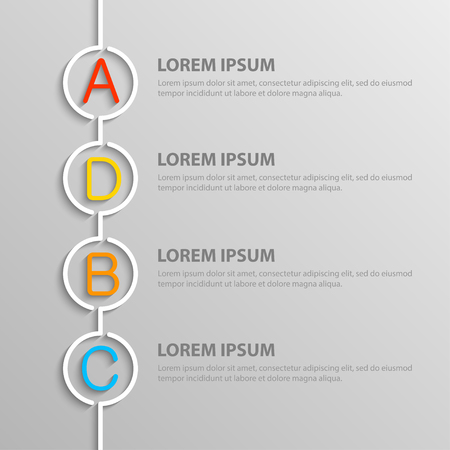 A

LOREM IPSUM

Lorem ipsum dolor sit amet, consectetur adipiscing elit, sed do eiusmod tempor incididunt ut labore et dolore magna aliqua.

D

LOREM IPSUM

Lorem ipsum dolor sit amet, consectetur adipiscing elit, sed do eiusmod tempor incididunt ut labore et dolore magna aliqua.

B

LOREM IPSUM

Lorem ipsum dolor sit amet, consectetur adipiscing elit, sed do eiusmod tempor incididunt ut labore et dolore magna aliqua.

C

LOREM IPSUM

Lorem ipsum dolor sit amet, consectetur adipiscing elit, sed do eiusmod tempor incididunt ut labore et dolore magna aliqua.