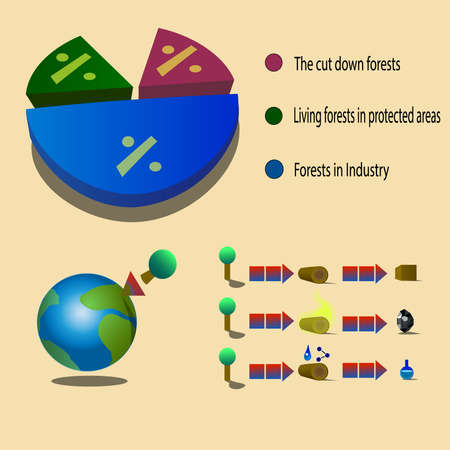 %

%

%

The cut down forests

Living forests in protected areas

Forests in Industry